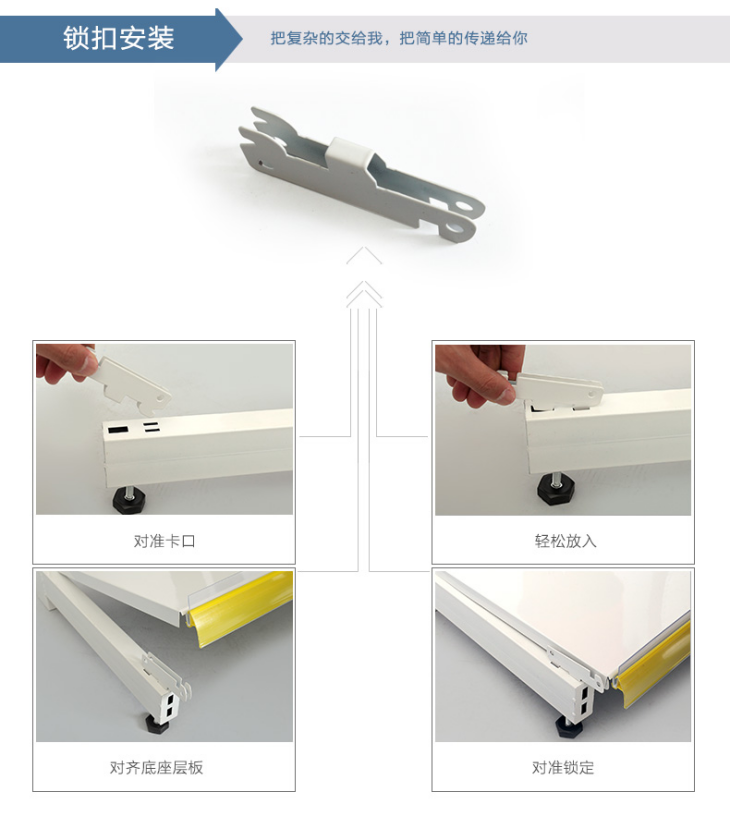 锁扣安装

把复杂的交给我，把简单的传递给你

对准卡口

轻松放入

对齐底座层板

对准锁定